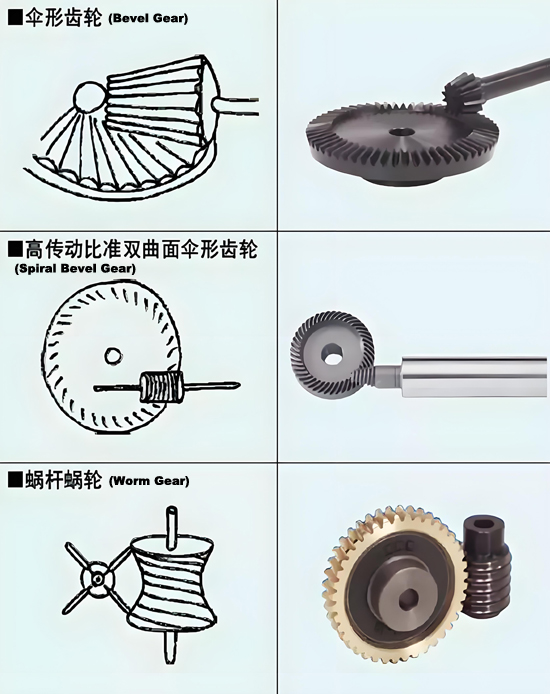 ■伞形齿轮 (Bevel Gear)

■高传动比准双曲面伞形齿轮 (Spiral Bevel Gear)

■蜗杆蜗轮 (Worm Gear)